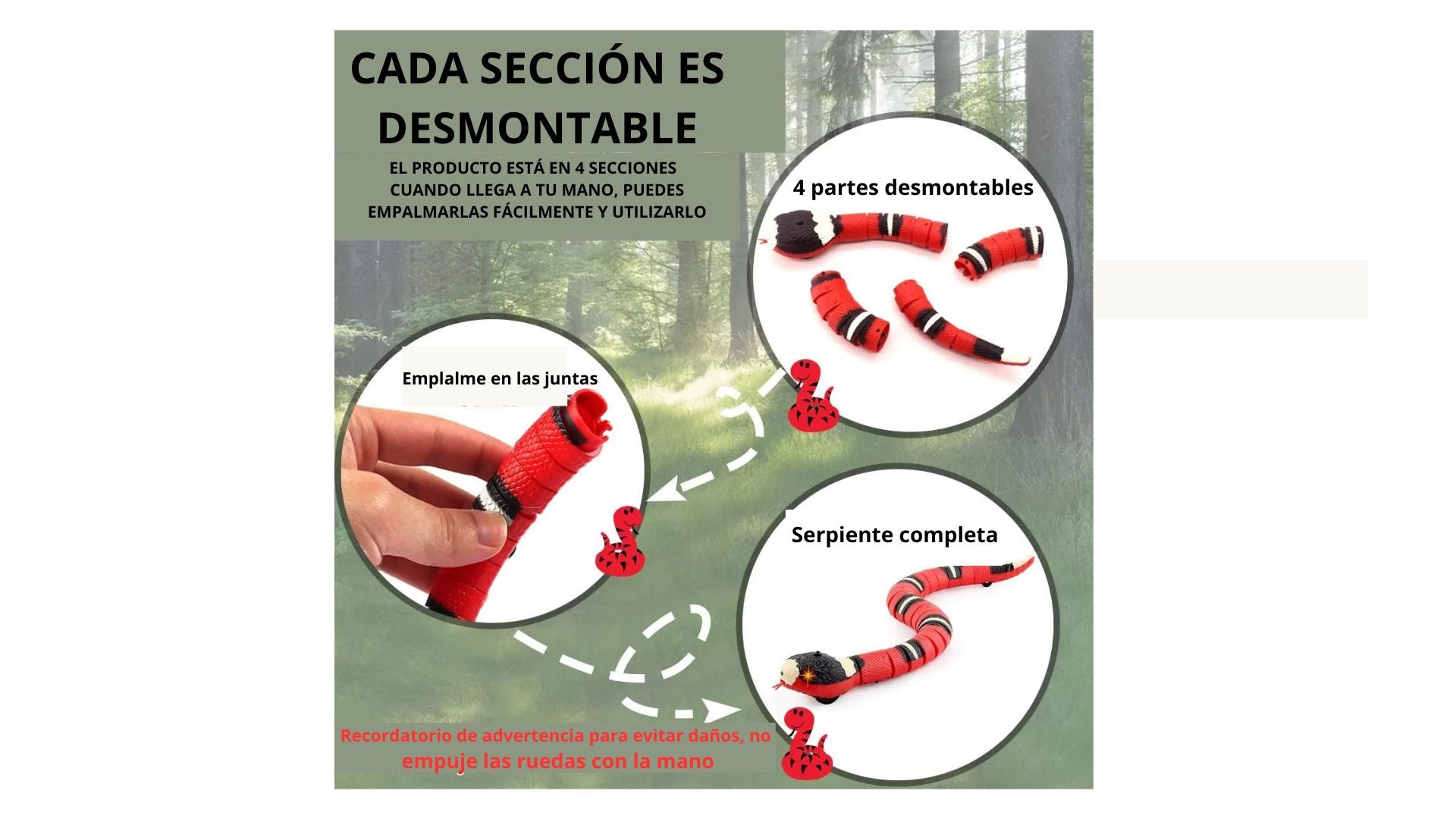 CADA SECCIÓN ES DESMONTABLE

EL PRODUCTO ESTÁ EN 4 SECCIONES CUANDO LLEGA A TU MANO, PUEDES EMPALMARLAS FÁCILMENTE Y UTILIZARLO

4 partes desmontables

Emplalme en las juntas

Serpiente completa

Recordatorio de advertencia para evitar daños, no empuje las ruedas con la mano